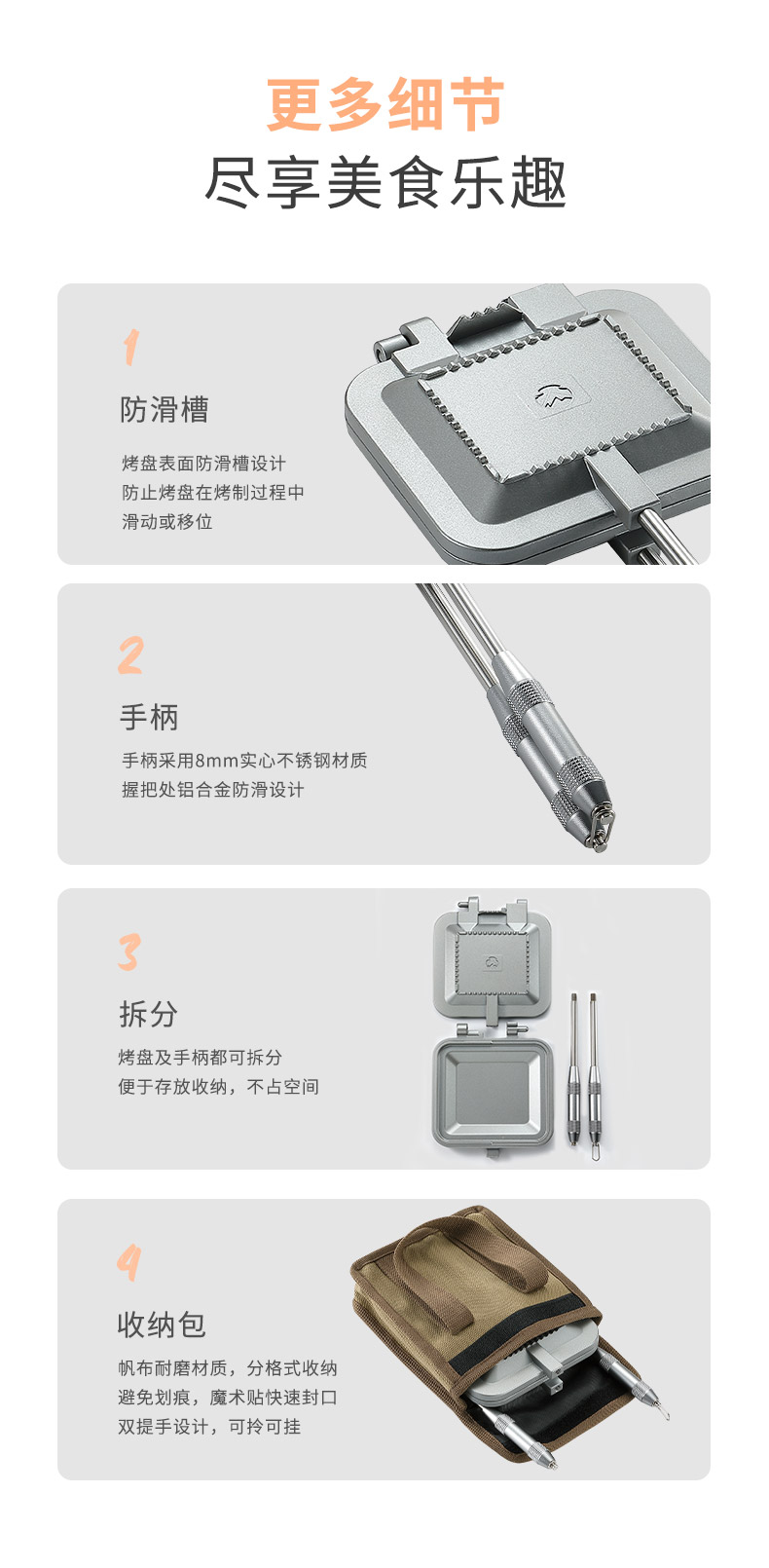 更多细节
尽享美食乐趣

1
防滑槽
烤盘表面防滑槽设计
防止烤盘在烤制过程中
滑动或移位

2
手柄
手柄采用8mm实心不锈钢材质
握把处铝合金防滑设计

3
拆分
烤盘及手柄都可拆分
便于存放收纳，不占空间

4
收纳包
帆布耐磨材质，分格式收纳
避免划痕，魔术贴快速封口
双提手设计，可拎可挂